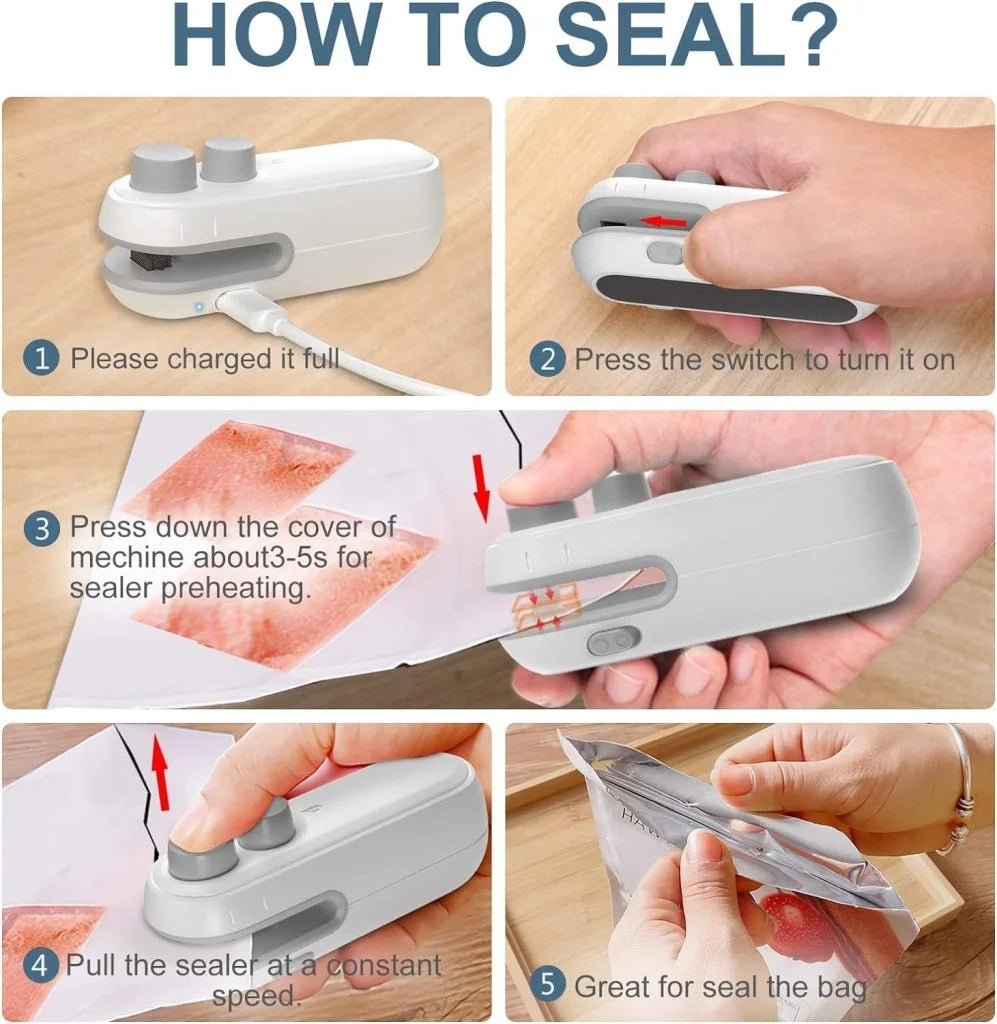 HOW TO SEAL?

1 Please charged it full

2 Press the switch to turn it on

3 Press down the cover of mechine about3-5s for sealer preheating.

4 Pull the sealer at a constant speed.

5 Great for seal the bag